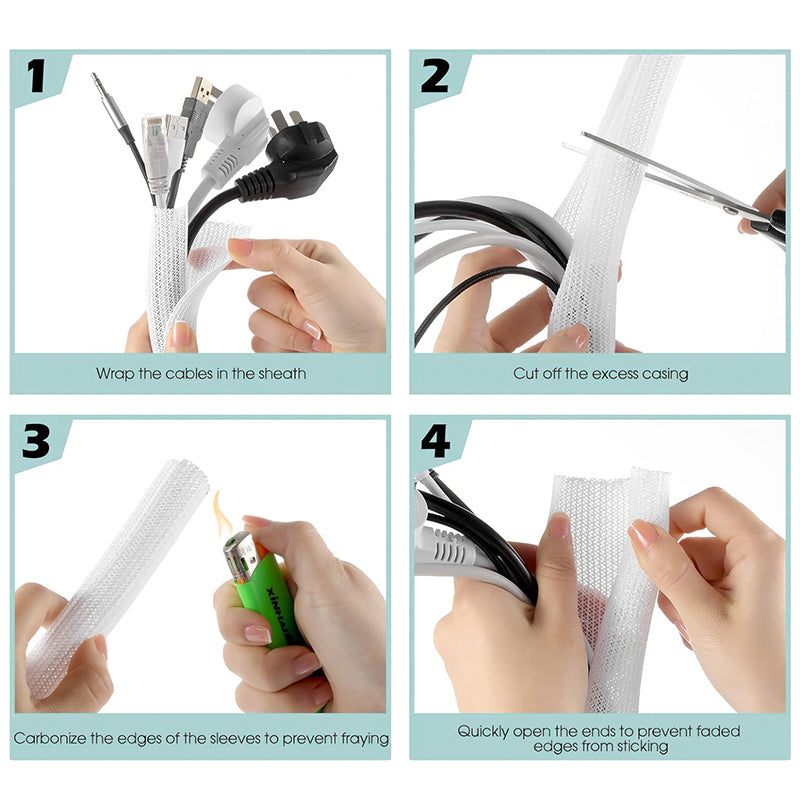 1

Wrap the cables in the sheath

2

Cut off the excess casing

3

XINHAI

Carbonize the edges of the sleeves to prevent fraying

4

Quickly open the ends to prevent faded edges from sticking